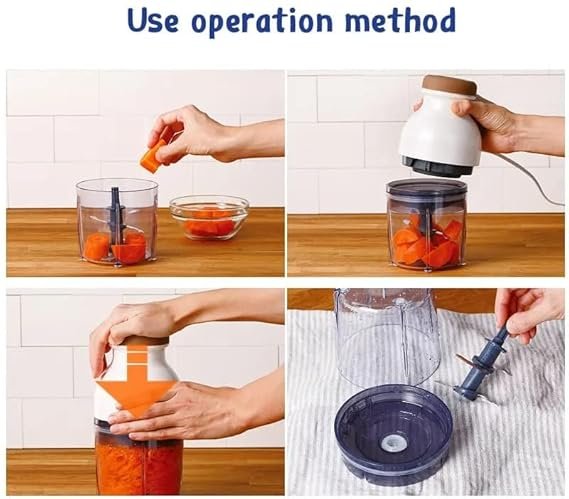 Use operation method